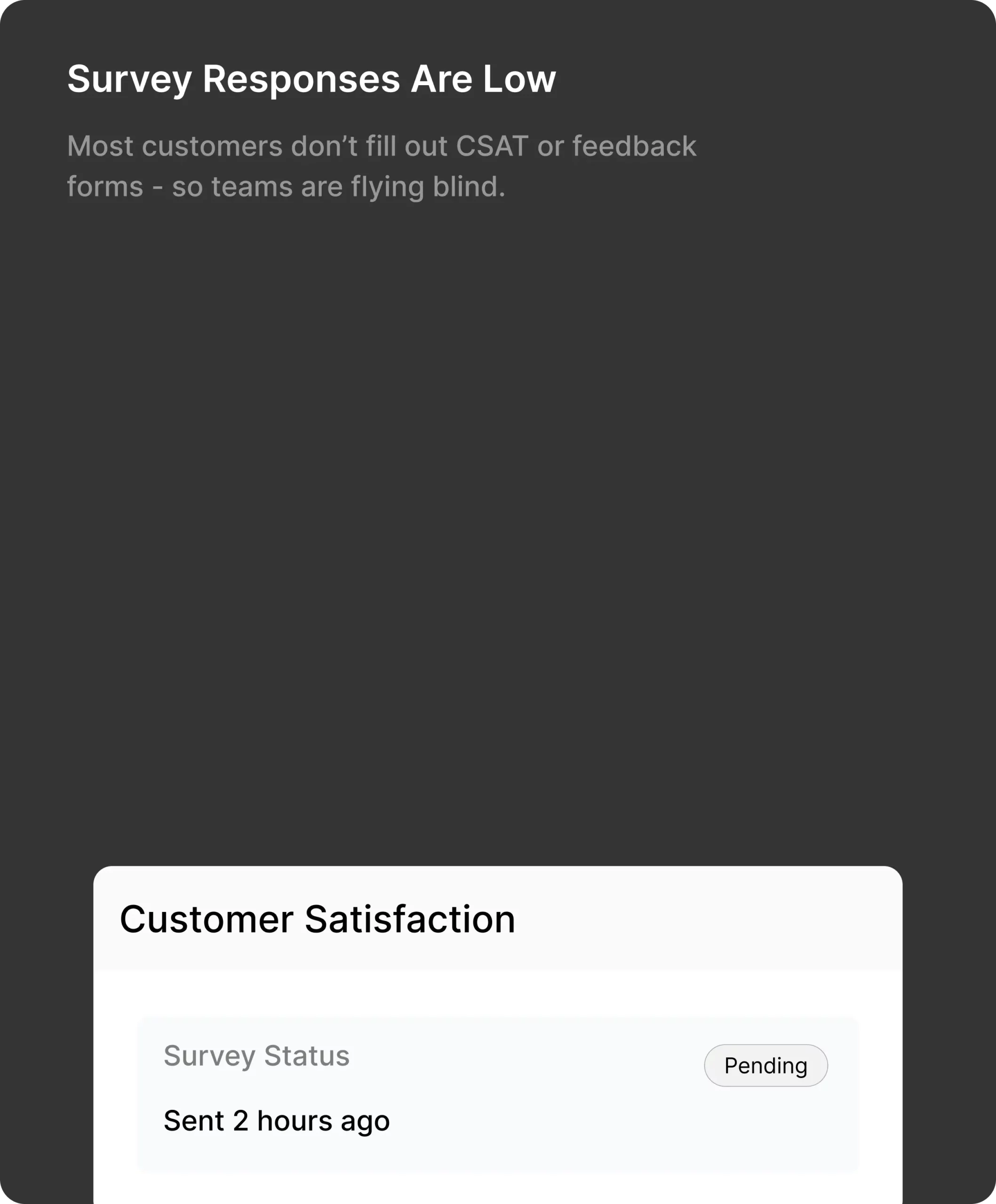 Survey Responses Are Low

Most customers don’t fill out CSAT or feedback forms - so teams are flying blind.

Customer Satisfaction

Survey Status

Pending

Sent 2 hours ago