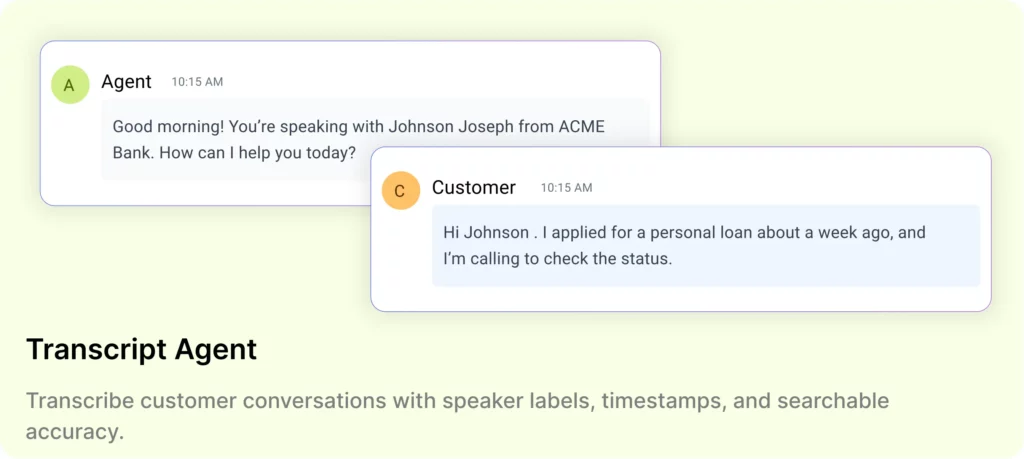 A Agent 10:15 AM

Good morning! You're speaking with Johnson Joseph from ACME Bank. How can I help you today?

C Customer 10:15 AM

Hi Johnson . I applied for a personal loan about a week ago, and I'm calling to check the status.

Transcript Agent

Transcribe customer conversations with speaker labels, timestamps, and searchable accuracy.